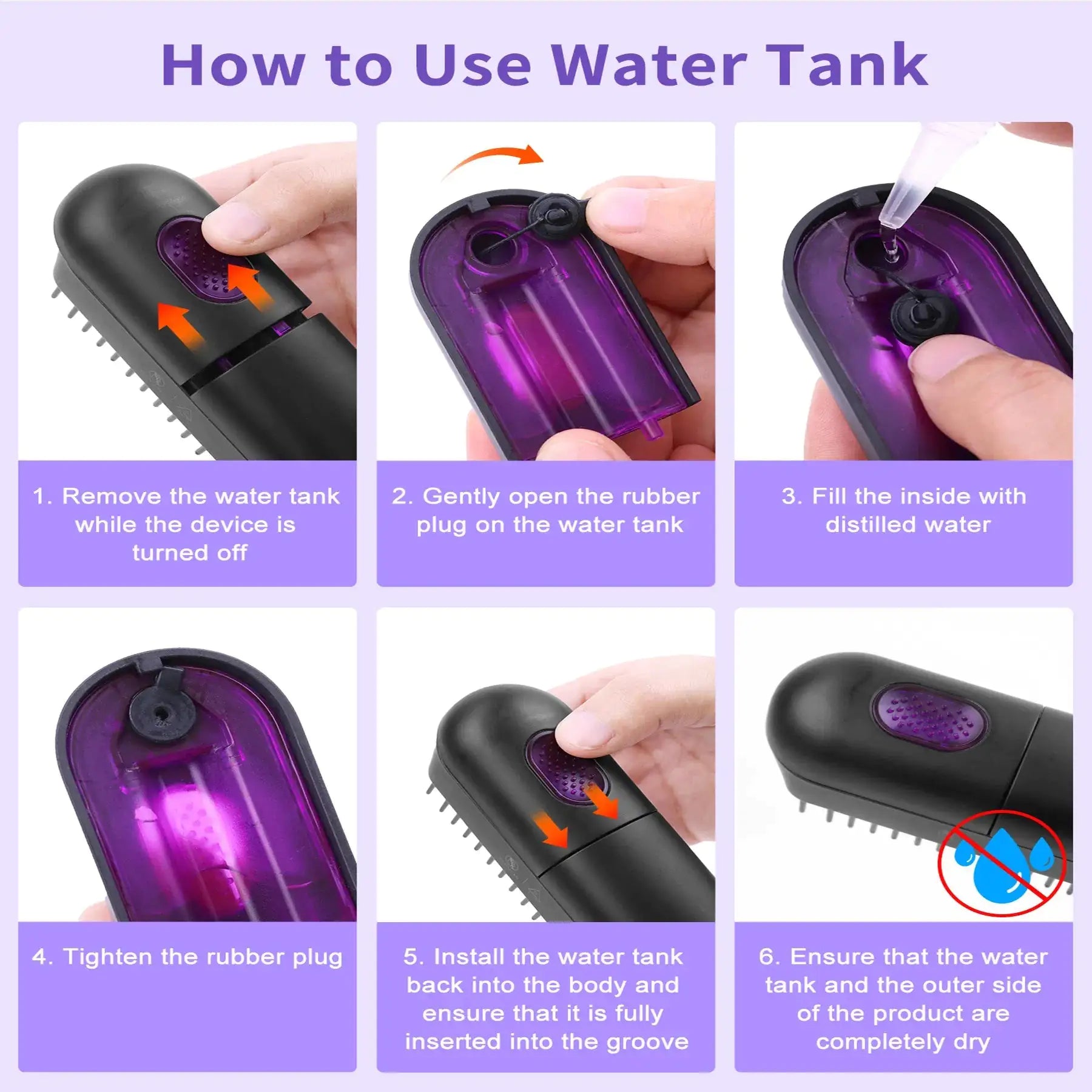 How to Use Water Tank

1. Remove the water tank while the device is turned off

2. Gently open the rubber plug on the water tank

3. Fill the inside with distilled water

4. Tighten the rubber plug

5. Install the water tank back into the body and ensure that it is fully inserted into the groove

6. Ensure that the water tank and the outer side of the product are completely dry