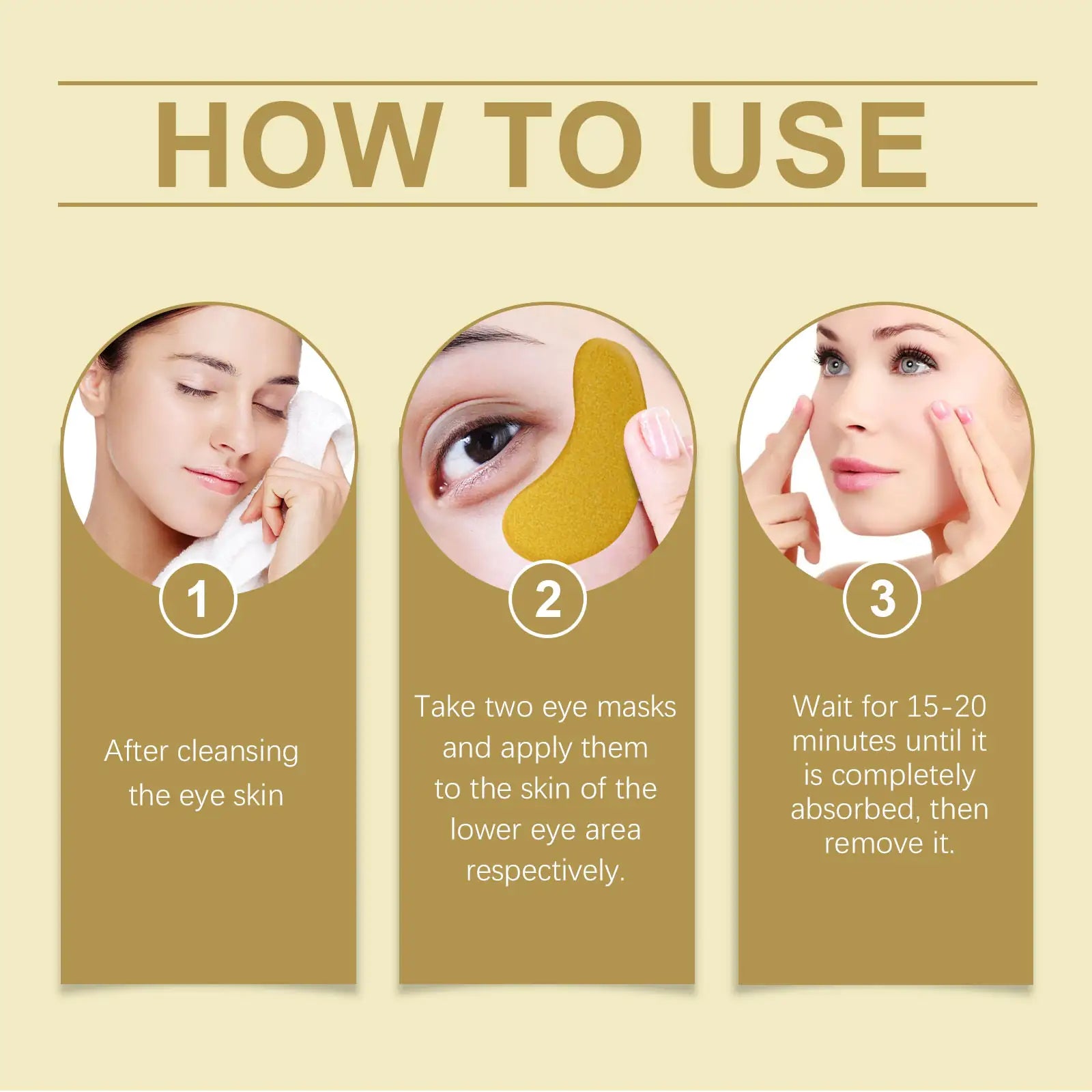 HOW TO USE

1

After cleansing the eye skin

2

Take two eye masks and apply them to the skin of the lower eye area respectively.

3

Wait for 15-20 minutes until it is completely absorbed, then remove it.